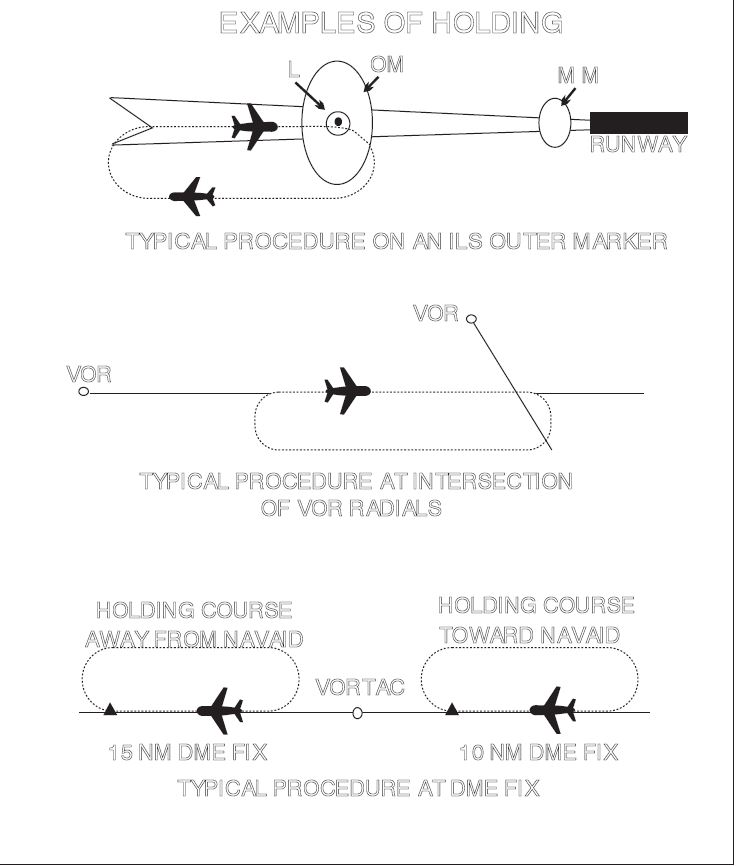 EXAMPLES OF HOLDING

L
OM
M M
RUNWAY

TYPICAL PROCEDURE ON AN ILS OUTER MARKER

VOR
VOR

TYPICAL PROCEDURE AT INTERSECTION OF VOR RADIALS

HOLDING COURSE AWAY FROM NAVAID

HOLDING COURSE TOWARD NAVAID

VORTAC

15 NM DME FIX

10 NM DME FIX

TYPICAL PROCEDURE AT DME FIX