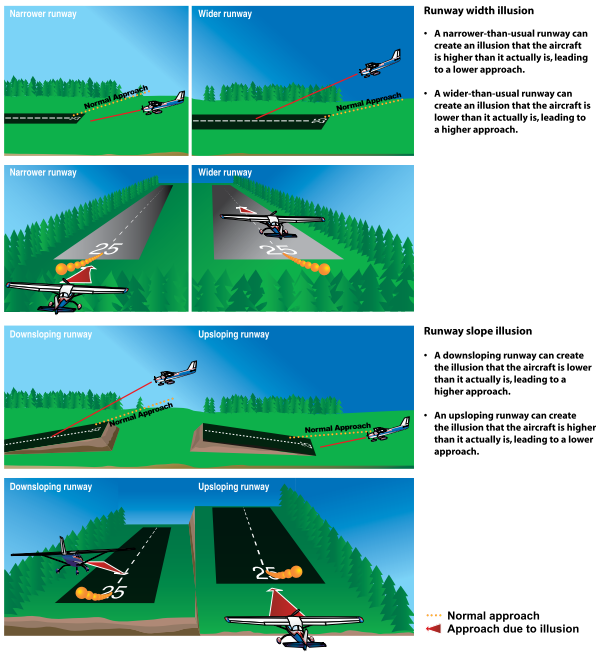 Narrower runway

Normal Approach

Wider runway

Normal Approach

Runway width illusion

• A narrower-than-usual runway can create an illusion that the aircraft is higher than it actually is, leading to a lower approach.

• A wider-than-usual runway can create an illusion that the aircraft is lower than it actually is, leading to a higher approach.

Narrower runway

25

Wider runway

25

Downsloping runway

Normal Approach

Upsloping runway

Normal Approach

Runway slope illusion

• A downsloping runway can create the illusion that the aircraft is lower than it actually is, leading to a higher approach.

• An upsloping runway can create the illusion that the aircraft is higher than it actually is, leading to a lower approach.

Downsloping runway

25

Upsloping runway

25

Normal approach

Approach due to illusion